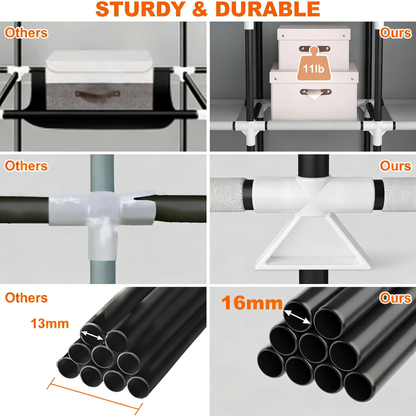 STURDY & DURABLE

Others

Ours

11lb

Others

Ours

Others

13mm

16mm

Ours